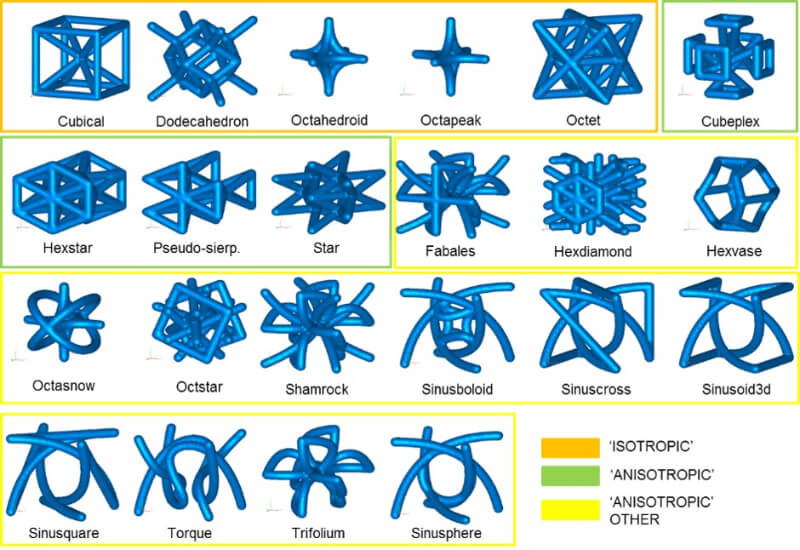 Cubical
Dodecahedron
Octahedroid
Octapeak
Octet
Cubeplex
Hexstar
Pseudo-sierp.
Star
Fabales
Hexdiamond
Hexvase
Octasnow
Octstar
Shamrock
Sinusboloid
Sinuscross
Sinusoid3d
Sinusquare
Torque
Trifolium
Sinusphere
'ISOTROPIC'
'ANISOTROPIC'
'ANISOTROPIC' OTHER